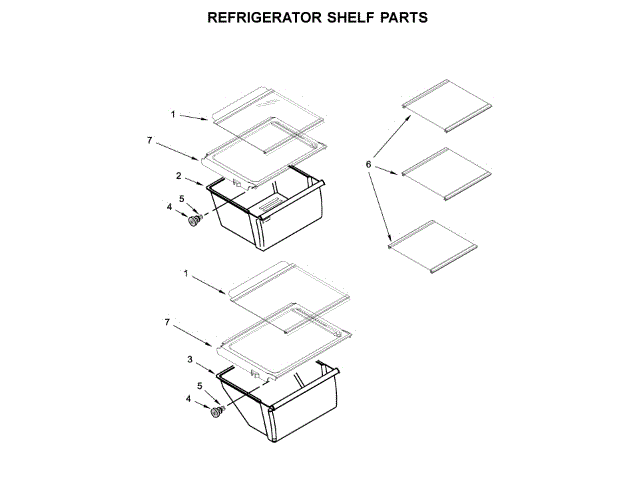 REFRIGERATOR SHELF PARTS

1
7
2
5
4
6
1
7
3
5
4