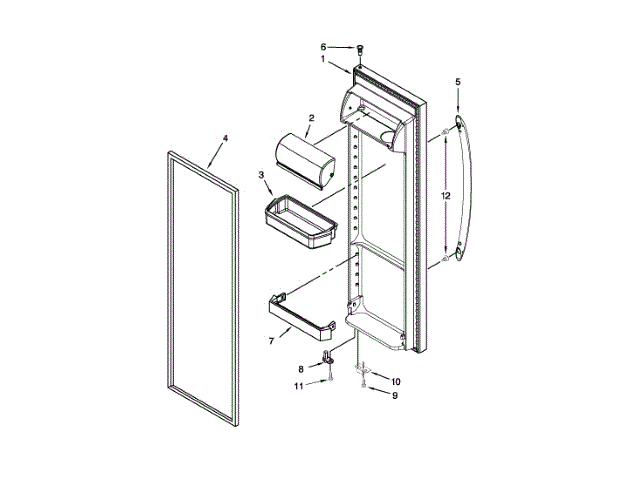 6
1
5
2
4
3
12
7
8
10
11
9