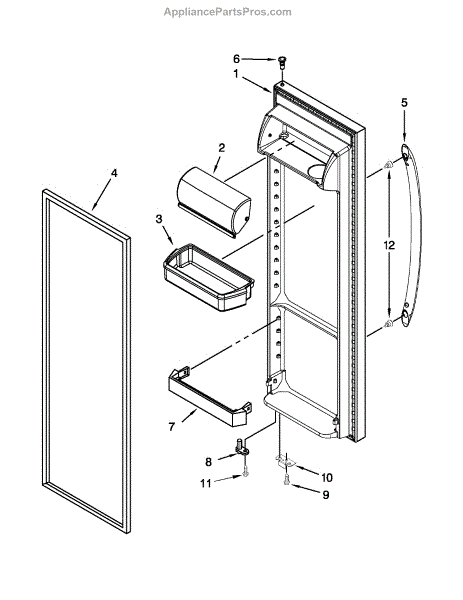 AppliancePartsPros.com

6
1
5
2
4
3
12
7
8
10
11
9