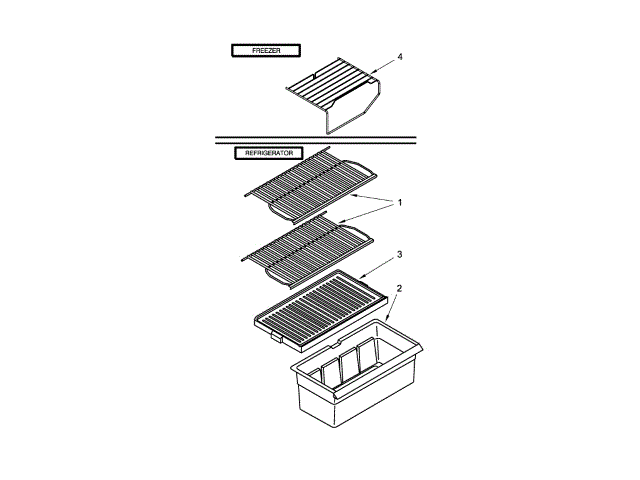 FREEZER

4

REFRIGERATOR

1

3

2