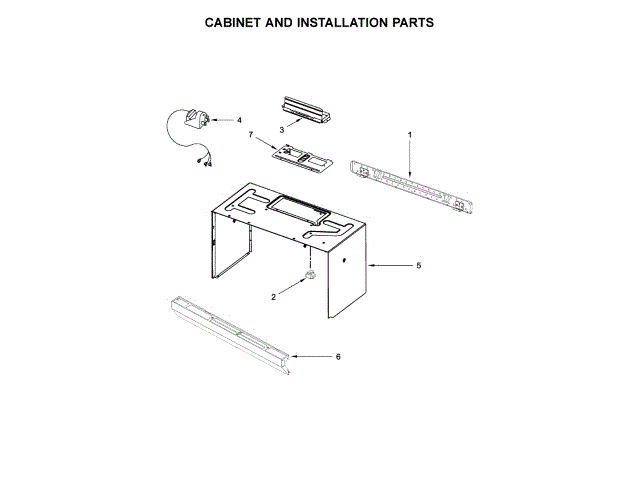 CABINET AND INSTALLATION PARTS

4
3
7
1
5
2
6