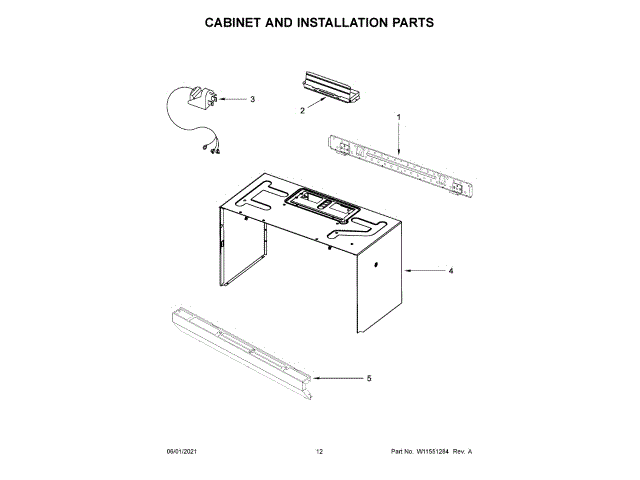 CABINET AND INSTALLATION PARTS

3

2

1

4

5

06/01/2021

12

Part No. W11551284 Rev. A