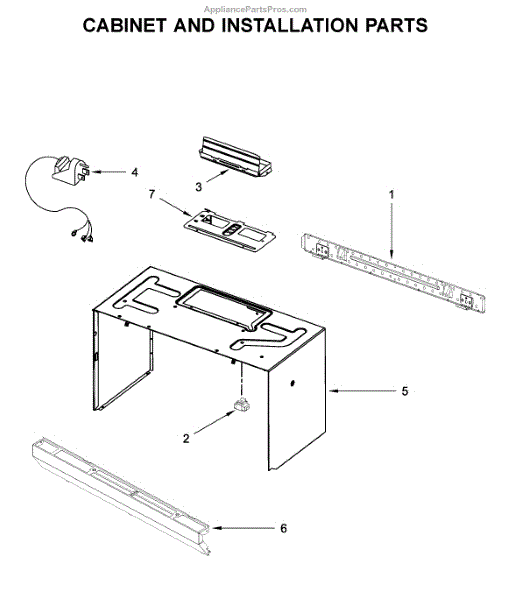 AppliancePartsPros.com

CABINET AND INSTALLATION PARTS

4

3

7

1

5

2

6