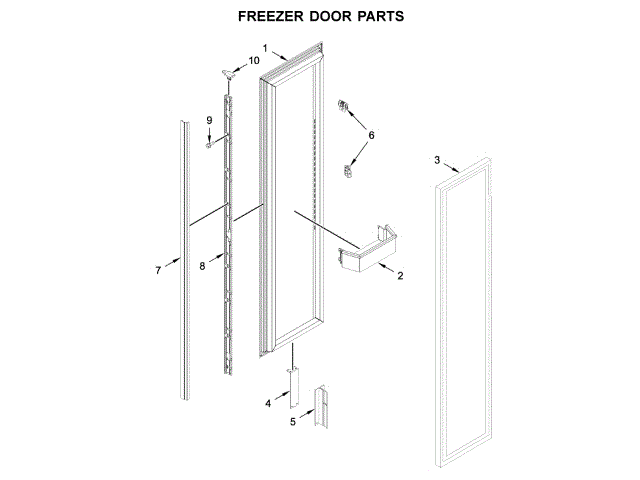 FREEZER DOOR PARTS

1
10
9
6
3
7
8
2
4
5