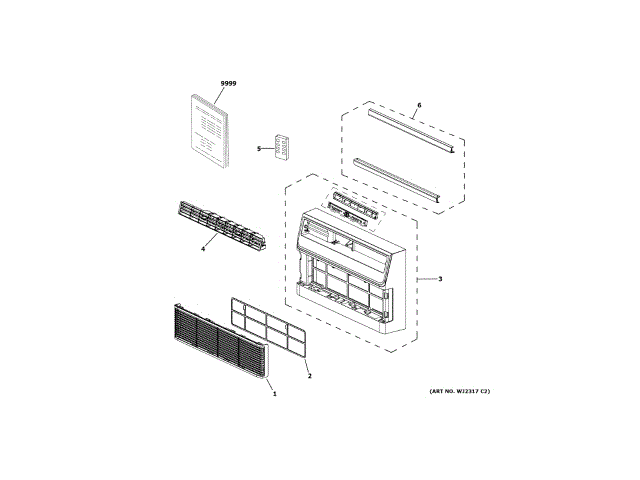 9999

6

5

4

3

2

1

(ART NO. WJ2317 C2)