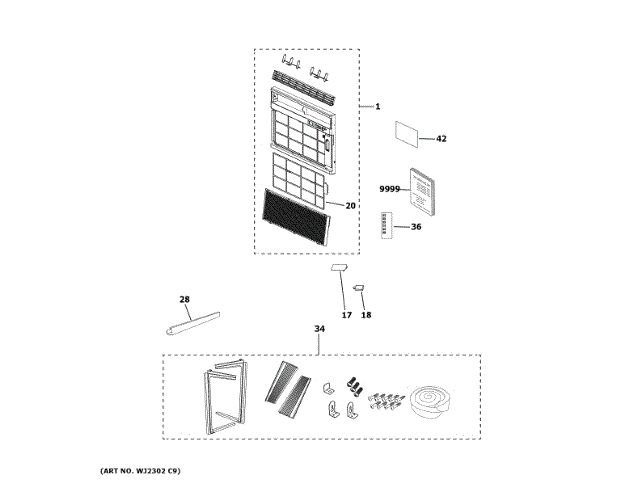 1

42

9999

20

36

17

18

28

34

(ART NO. WJ2302 C9)