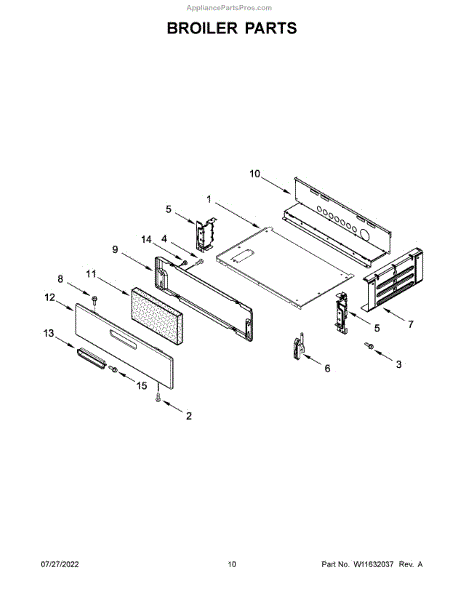 AppliancePartsPros.com

BROILER PARTS

10
1
5
14
4
9
11
8
12
13
15
2
5
7
3
6

07/27/2022

10

Part No. W11632037 Rev. A