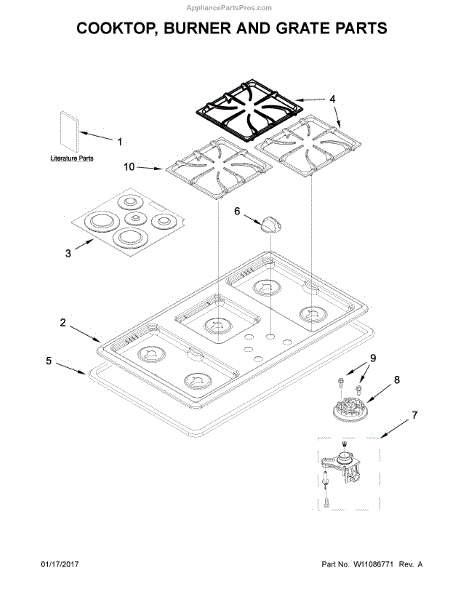 AppliancePartsPros.com

COOKTOP, BURNER AND GRATE PARTS

1

Literature Parts

4

10

6

3

2

5

9

8

7

01/17/2017

Part No. W11086771 Rev. A