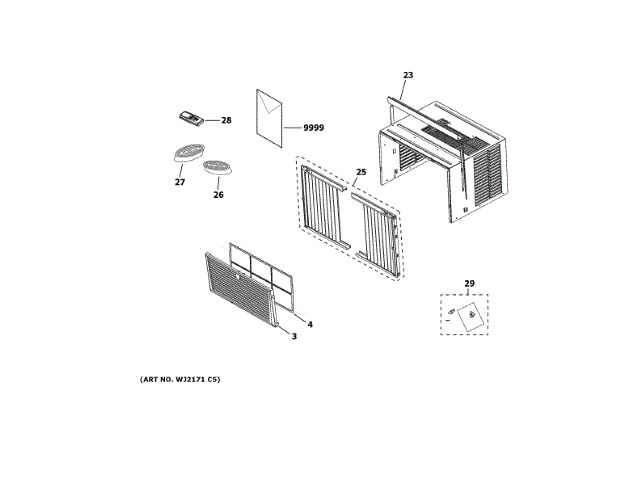 23
28
9999
27
26
25
29
4
3
(ART NO. WJ2171 C5)