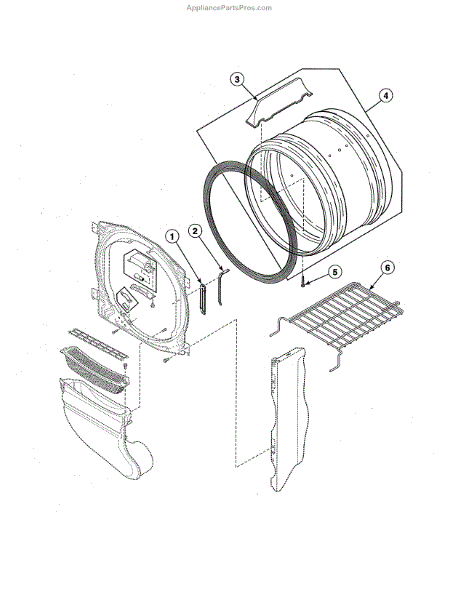 AppliancePartsPros.com

3
4
1
2
5
6