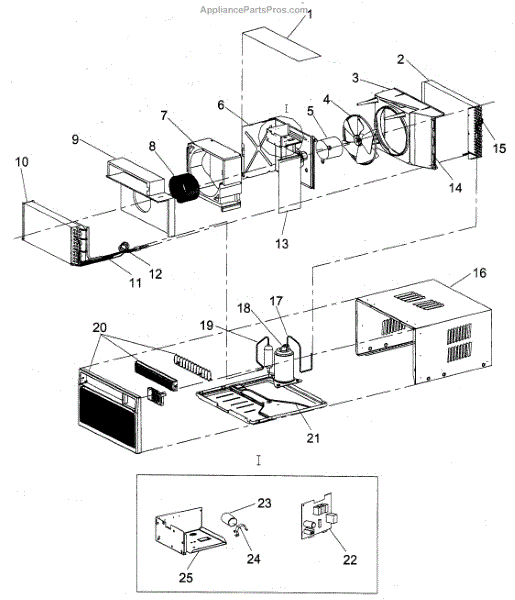 AppliancePartsPros.com

1
2
3
4
5
6
I
7
8
9
10
15
14
13
12
11
16
17
18
19
20
21
I
23
24
25
22