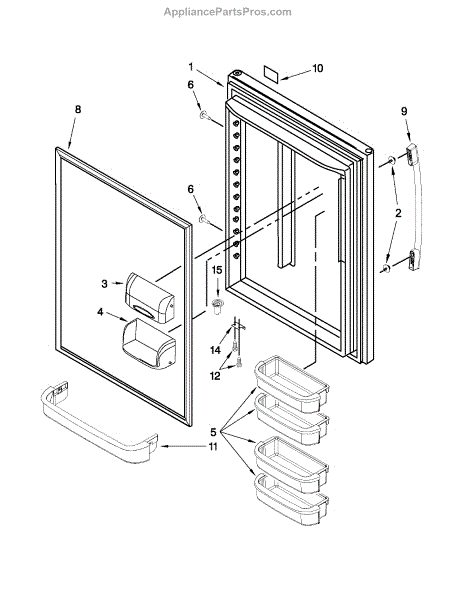 AppliancePartsPros.com

1
10
6
8
9
6
2
3
15
4
14
12
5
11