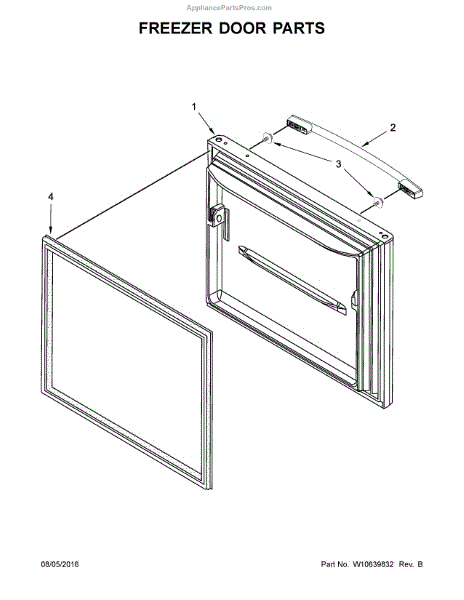 AppliancePartsPros.com

FREEZER DOOR PARTS

1

2

3

4

08/05/2016

Part No. W10639832 Rev. B