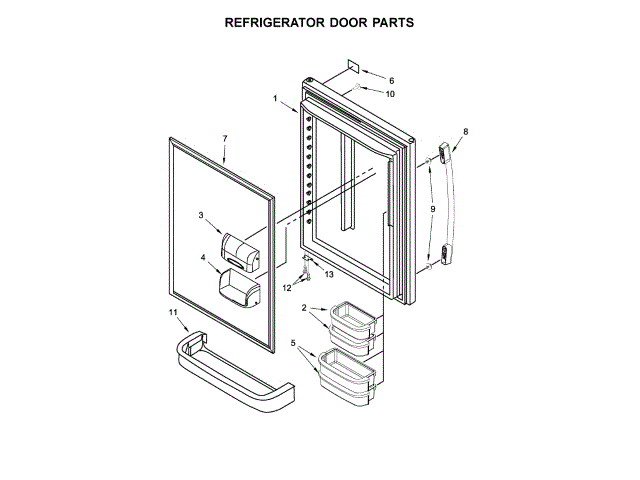 REFRIGERATOR DOOR PARTS

6
10
1
8
7
9
3
4
13
12
2
11
5