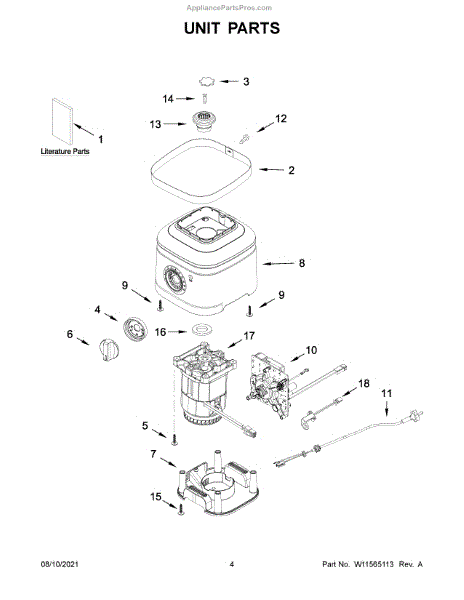 AppliancePartsPros.com

UNIT PARTS

3
14
13
12
1
Literature Parts
2
8
9
9
4
16
6
17
10
18
11
5
7
15

08/10/2021

4

Part No. W11565113 Rev. A