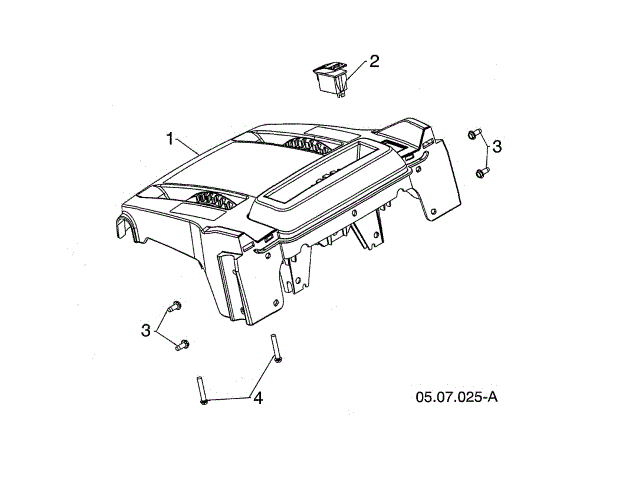 2
1
3
3
4
05.07.025-A