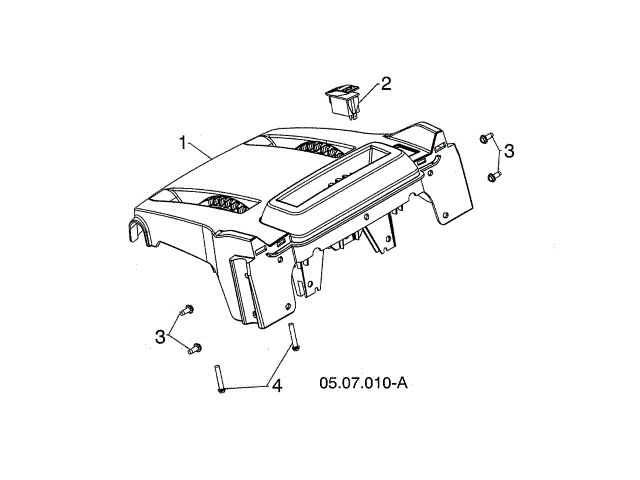 2
1
3
3
4
05.07.010-A