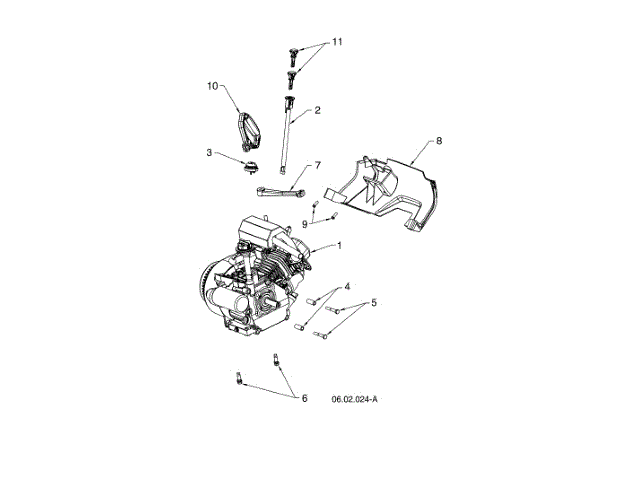 11
10
2
8
3
7
9
1
4
5
6
06.02.024-A