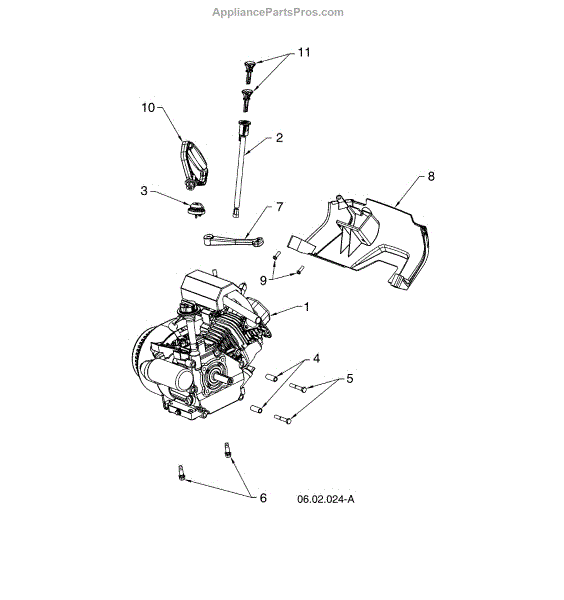 AppliancePartsPros.com

11

10

2

8

3

7

9

1

4

5

6

06.02.024-A