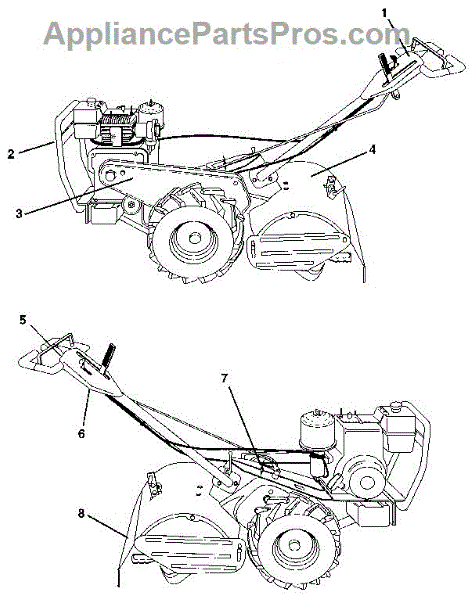 AppliancePartsPros.com
1
2
4
3
5
7
6
8