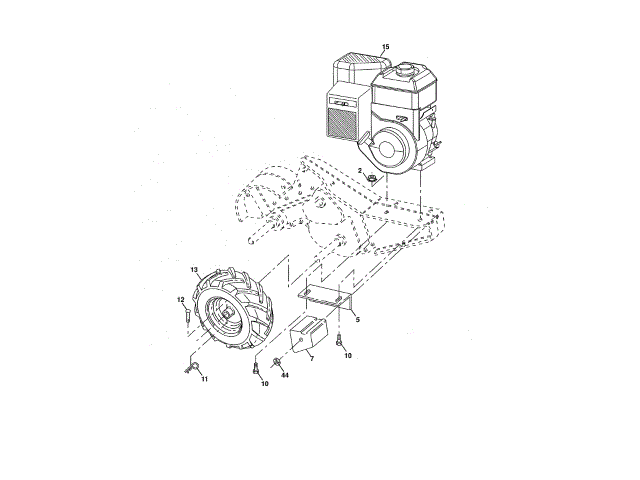 15
2
13
12
5
7
10
11
10
44