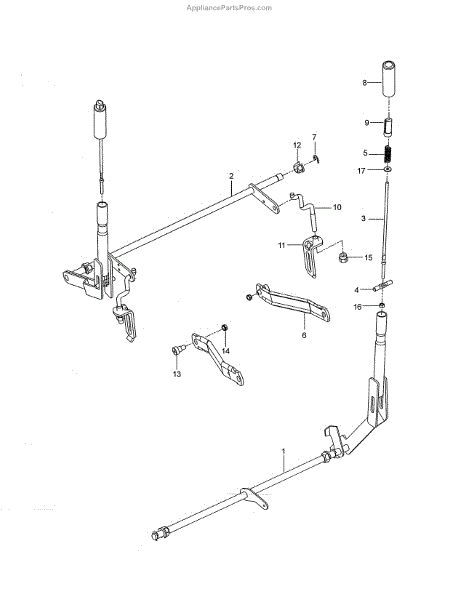 AppliancePartsPros.com

8
9
12
7
5
17
2
10
3
11
15
4
16
6
14
13
1