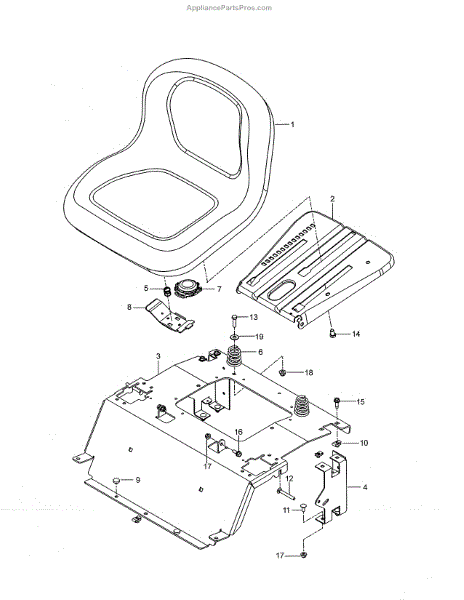 AppliancePartsPros.com

1
2
5
7
8
13
19
14
3
6
18
15
16
10
17
9
12
4
11
17