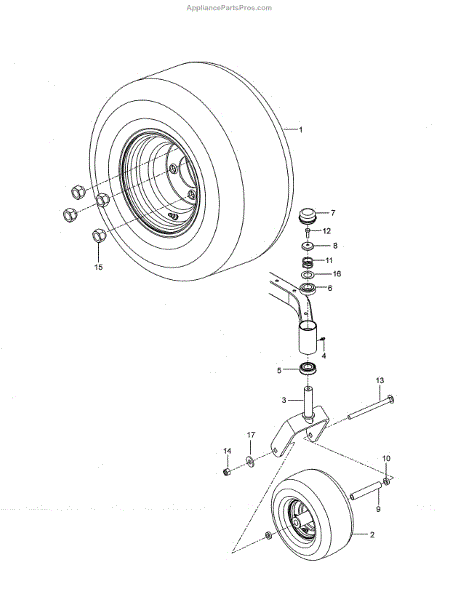 AppliancePartsPros.com

1

7

12

8

11

16

6

15

4

5

13

3

17

14

10

9

2