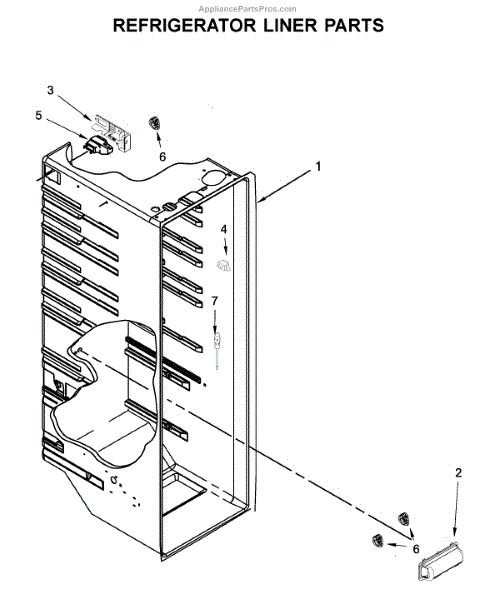 AppliancePartsPros.com

REFRIGERATOR LINER PARTS

3
5
6
1
4
7
2
6