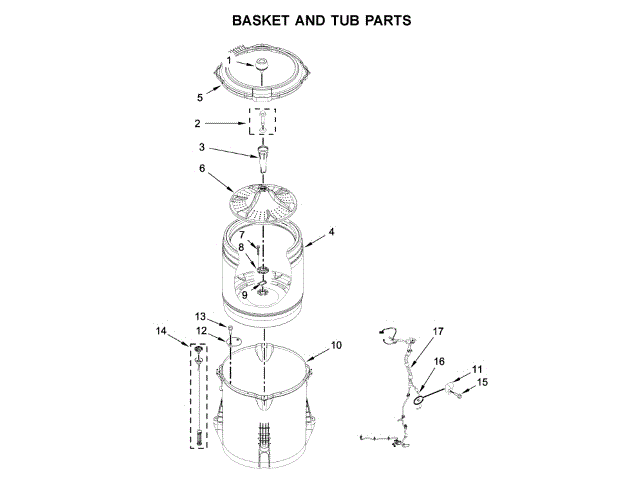 BASKET AND TUB PARTS

1
5
2
3
6
4
7
8
9
13
12
14
10
17
16
11
15