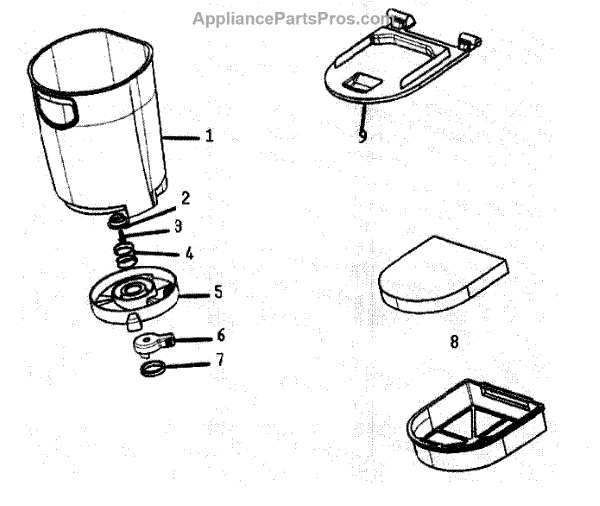 AppliancePartsPros.com

1
2
3
4
5
6
7

9

8