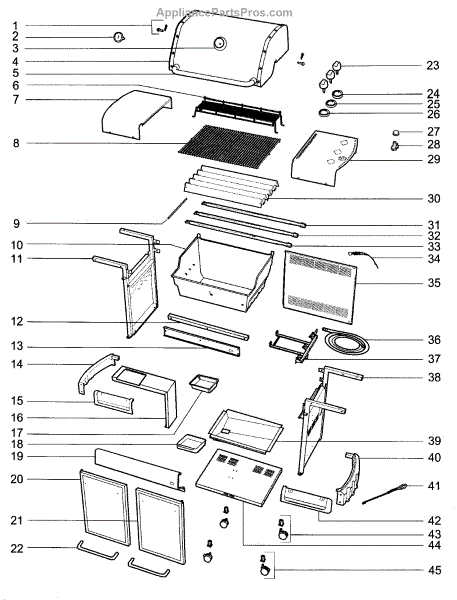 AppliancePartsPros.com

1
2
3
4
5
6
7
8
9
10
11
12
13
14
15
16
17
18
19
20
21
22

23
24
25
26
27
28
29
30
31
32
33
34
35
36
37
38
39
40
41
42
43
44
45