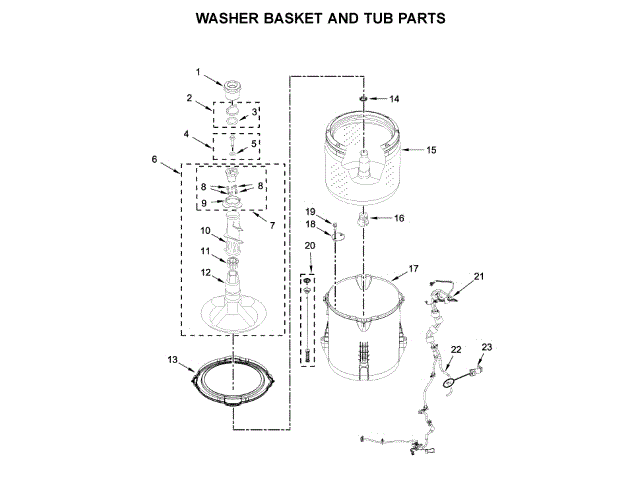 WASHER BASKET AND TUB PARTS

1
2
3
4
5
6
8
8
9
7
10
11
12
13
14
15
16
19
18
20
17
21
22
23