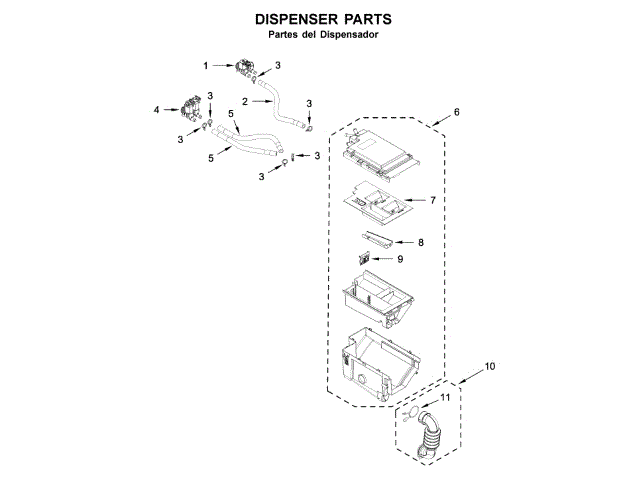 DISPENSER PARTS
Partes del Dispensador

1
3
2
3
4
3
5
3
5
3
3
6
7
8
9
10
11