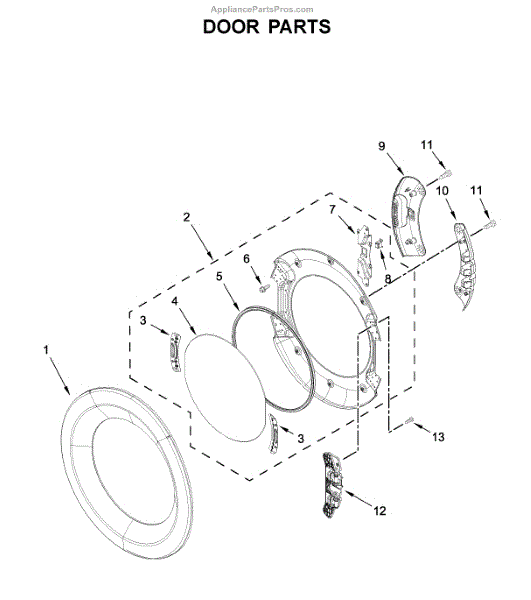 AppliancePartsPros.com

DOOR PARTS

9
11
10
11
7
2
6
8
5
4
3
1
3
13
12