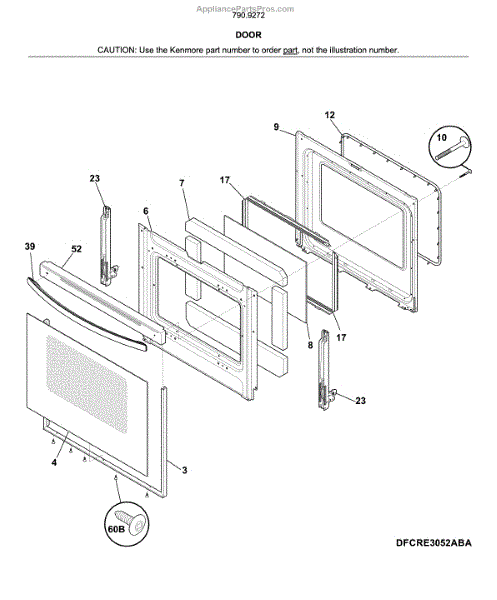 AppliancePartsPros.com
790.9272

DOOR

CAUTION: Use the Kenmore part number to order part, not the illustration number.

12
9
10
23
7
17
6
39
52
8
17
23
4
3
60B

DFCRE3052ABA