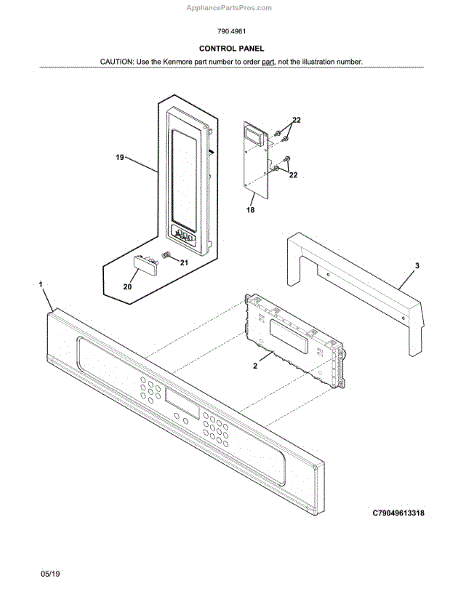 AppliancePartsPros.com

790.4961

CONTROL PANEL

CAUTION: Use the Kenmore part number to order part, not the illustration number.

22
19
22
18
21
20
3
1
2

C79049613318

05/19