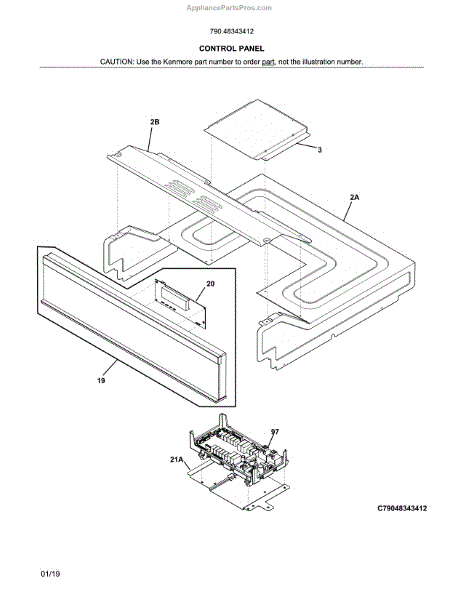 AppliancePartsPros.com

790.48343412

CONTROL PANEL

CAUTION: Use the Kenmore part number to order part, not the illustration number.

2B

3

2A

20

19

97

21A

C79048343412

01/19