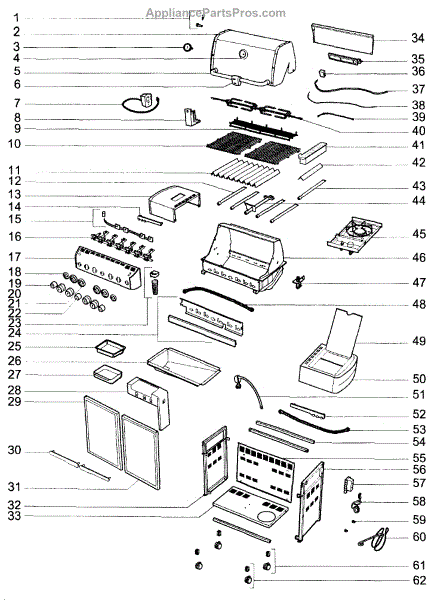 AppliancePartsPros.com

1
2
3
4
5
6
7
8
9
10
11
12
13
14
15
16
17
18
19
20
21
22
23
24
25
26
27
28
29
30
31
32
33

34
35
36
37
38
39
40
41
42
43
44
45
46
47
48
49
50
51
52
53
54
55
56
57
58
59
60
61
62