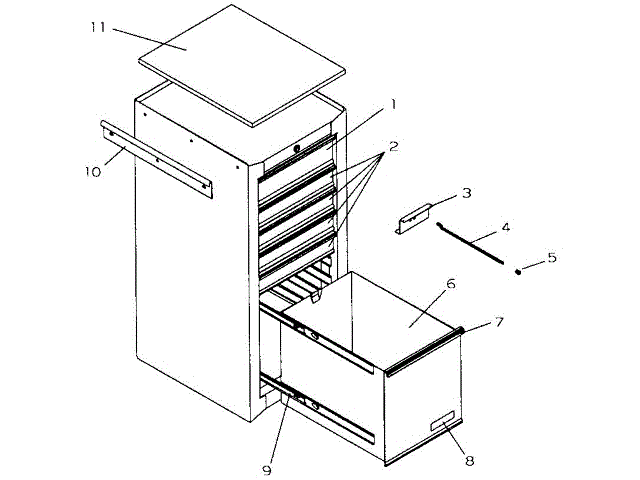 11
1
2
10
3
4
5
6
7
8
9