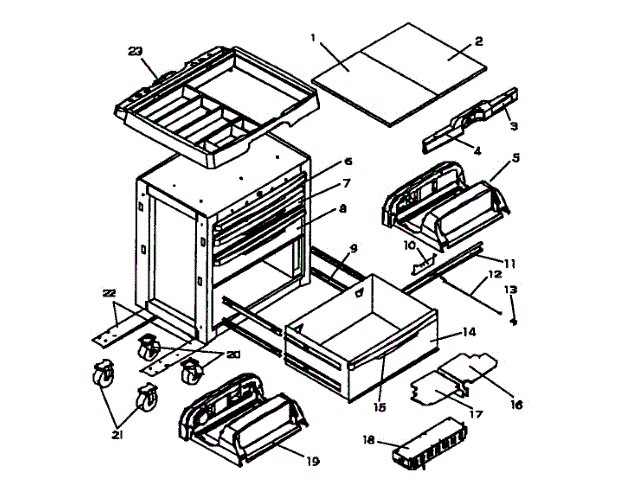 23
1
2
3
4
5
6
7
8
9
10
11
12
13
14
15
16
17
18
19
20
21
22