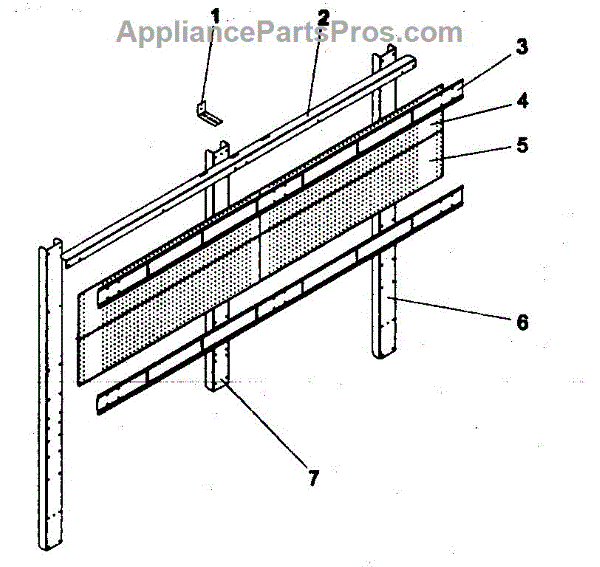 AppliancePartsPros.com
1
2
3
4
5
6
7