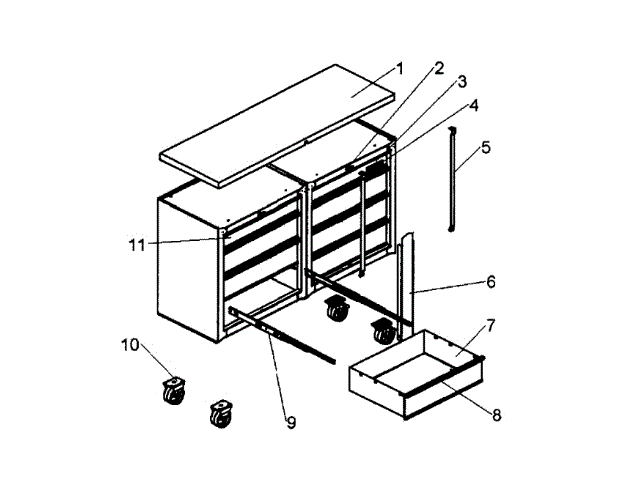 1
2
3
4
5
11
6
7
10
8
9