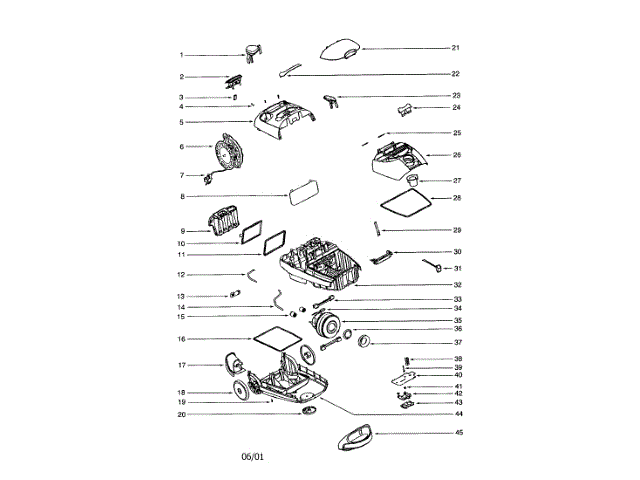 1
2
3
4
5
6
7
8
9
10
11
12
13
14
15
16
17
18
19
20

21
22
23
24
25
26
27
28
29
30
31
32
33
34
35
36
37
38
39
40
41
42
43
44
45

06/01