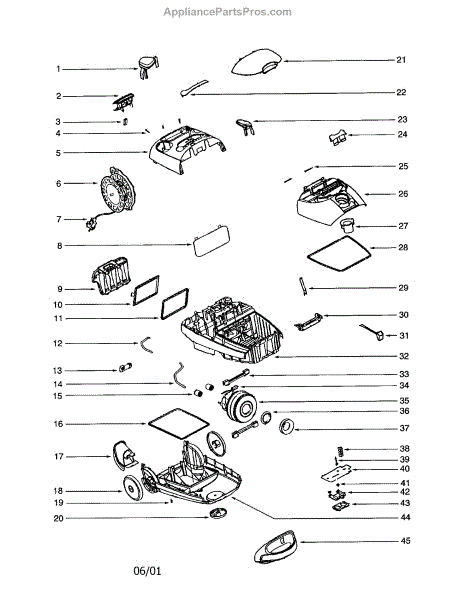 AppliancePartsPros.com

1
2
3
4
5
6
7
8
9
10
11
12
13
14
15
16
17
18
19
20

21
22
23
24
25
26
27
28
29
30
31
32
33
34
35
36
37
38
39
40
41
42
43
44
45

06/01