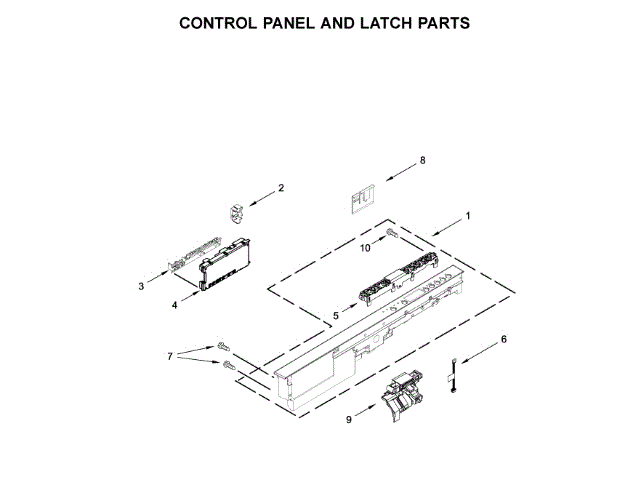 CONTROL PANEL AND LATCH PARTS

8
2
1
10
3
4
5
7
6
9