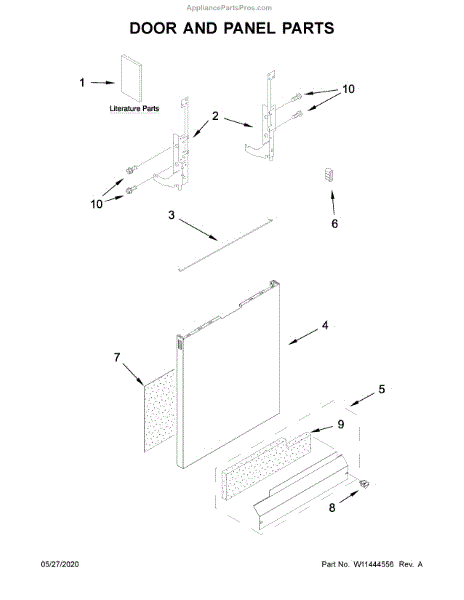 AppliancePartsPros.com

DOOR AND PANEL PARTS

1

Literature Parts

2

10

10

3

6

4

7

5

9

8

05/27/2020

Part No. W11444556 Rev. A