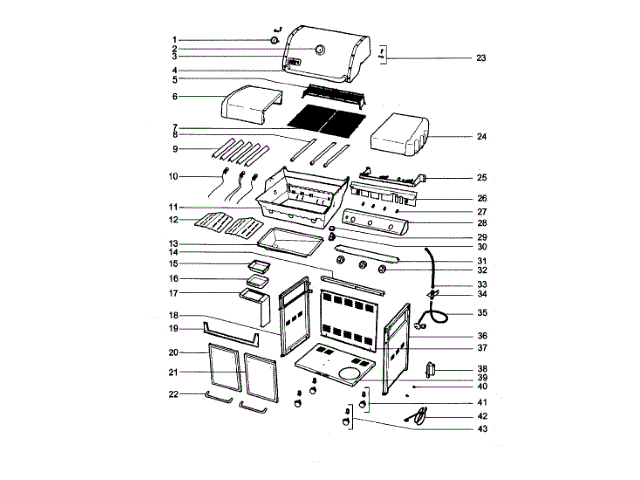 1
2
3
4
5
6
7
8
9
10
11
12
13
14
15
16
17
18
19
20
21
22
23
24
25
26
27
28
29
30
31
32
33
34
35
36
37
38
39
40
41
42
43