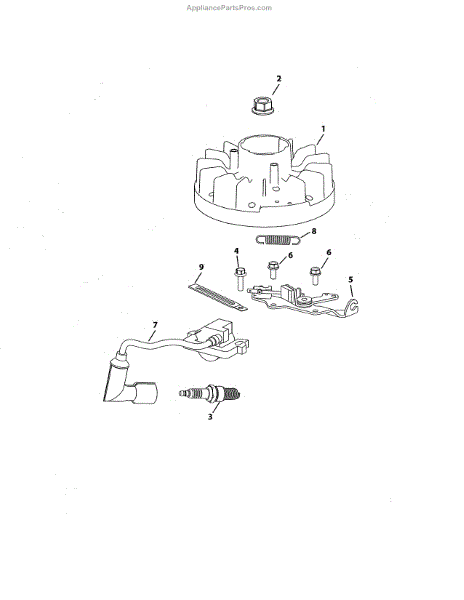 AppliancePartsPros.com

2

1

8

4

6

6

9

5

7

3