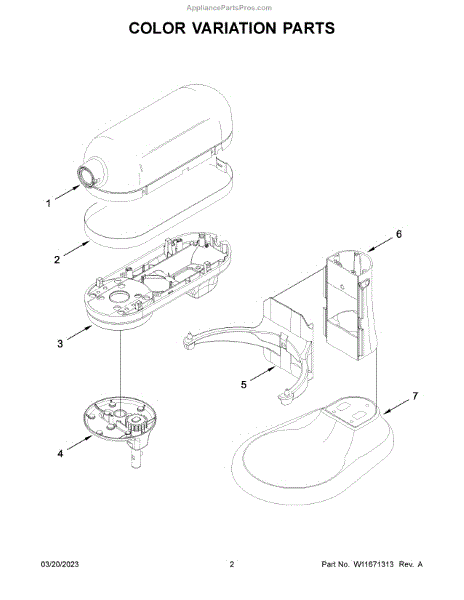 AppliancePartsPros.com

COLOR VARIATION PARTS

1

2

3

4

5

6

7

03/20/2023

2

Part No. W11671313 Rev. A